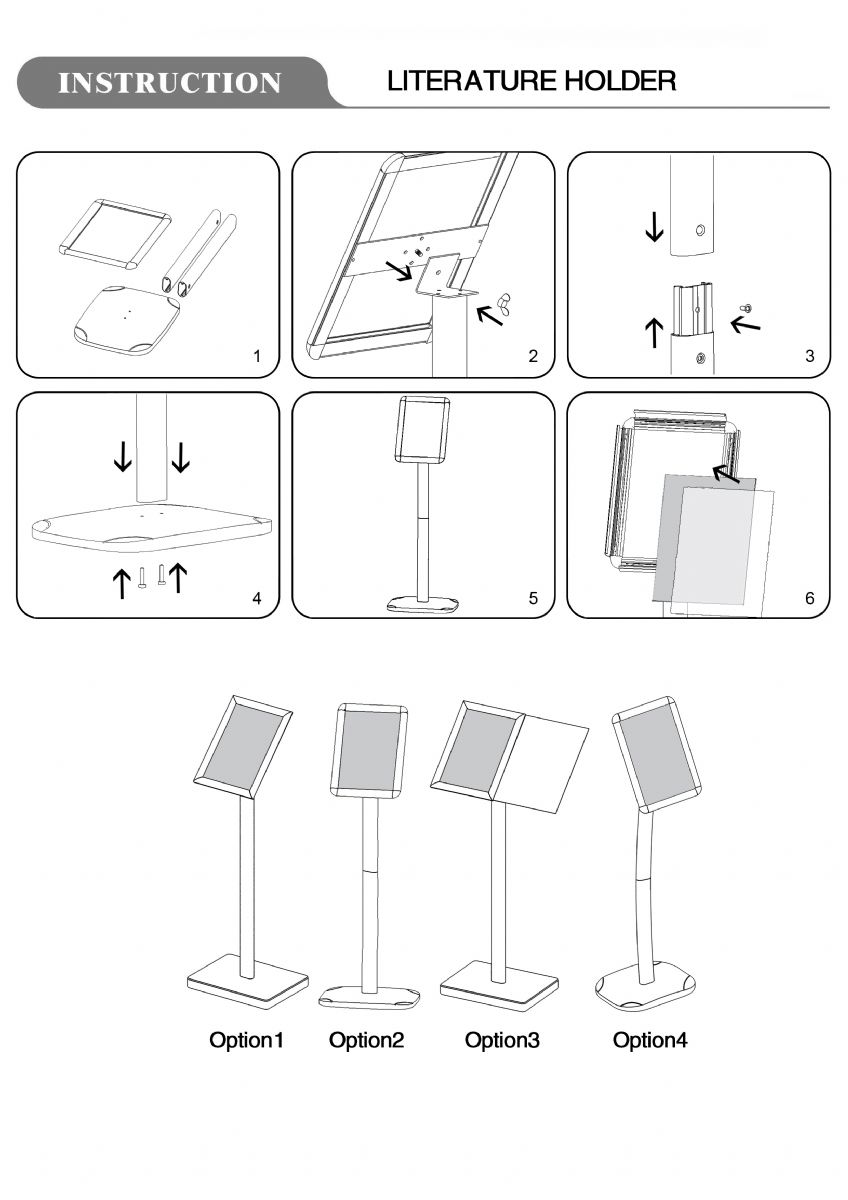 INSTRUCTION
LITERATURE HOLDER

1
2
3
4
5
6

Option1
Option2
Option3
Option4