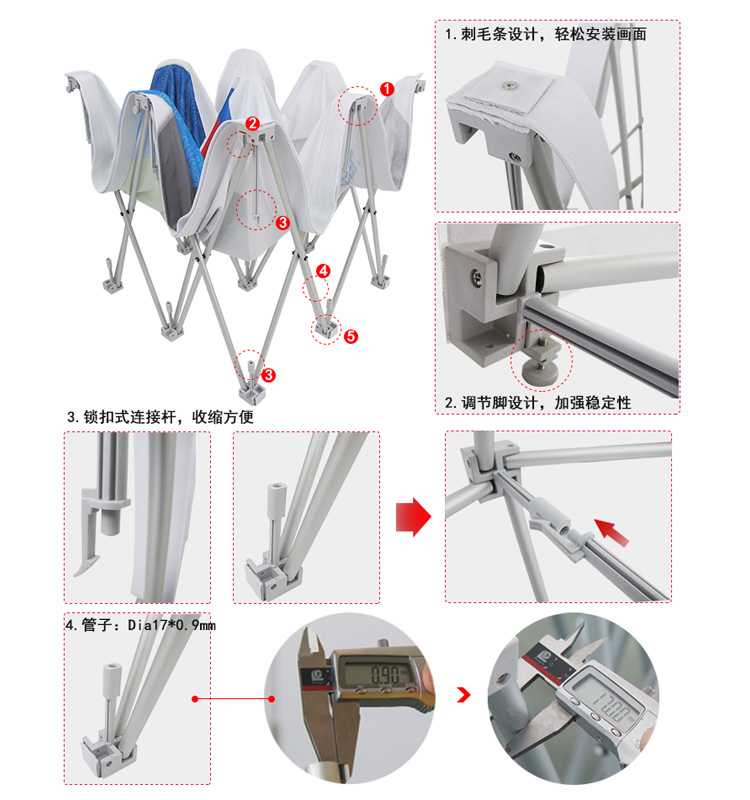 1
2
3
4
5
3

1. 刺毛条设计，轻松安装画面

2. 调节脚设计，加强稳定性

3. 锁扣式连接杆，收缩方便

4. 管子：Dia17*0.9mm

0.90

17.00